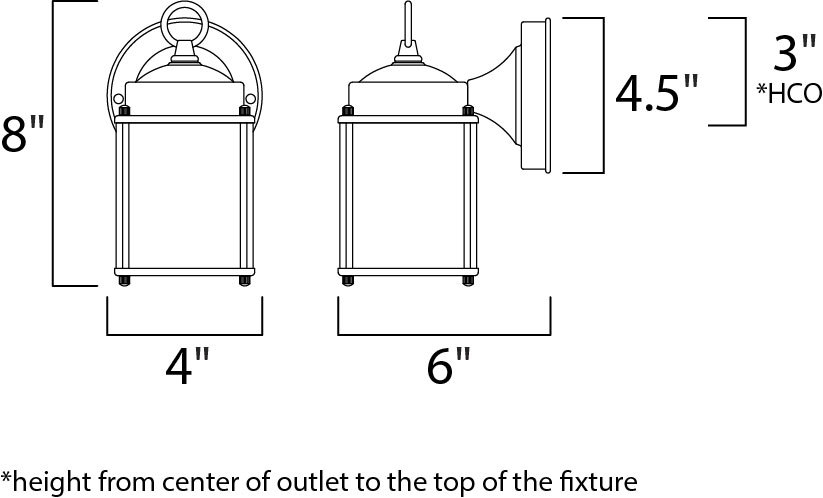 8"

4.5"

3"
*HCO

4"

6"

*height from center of outlet to the top of the fixture