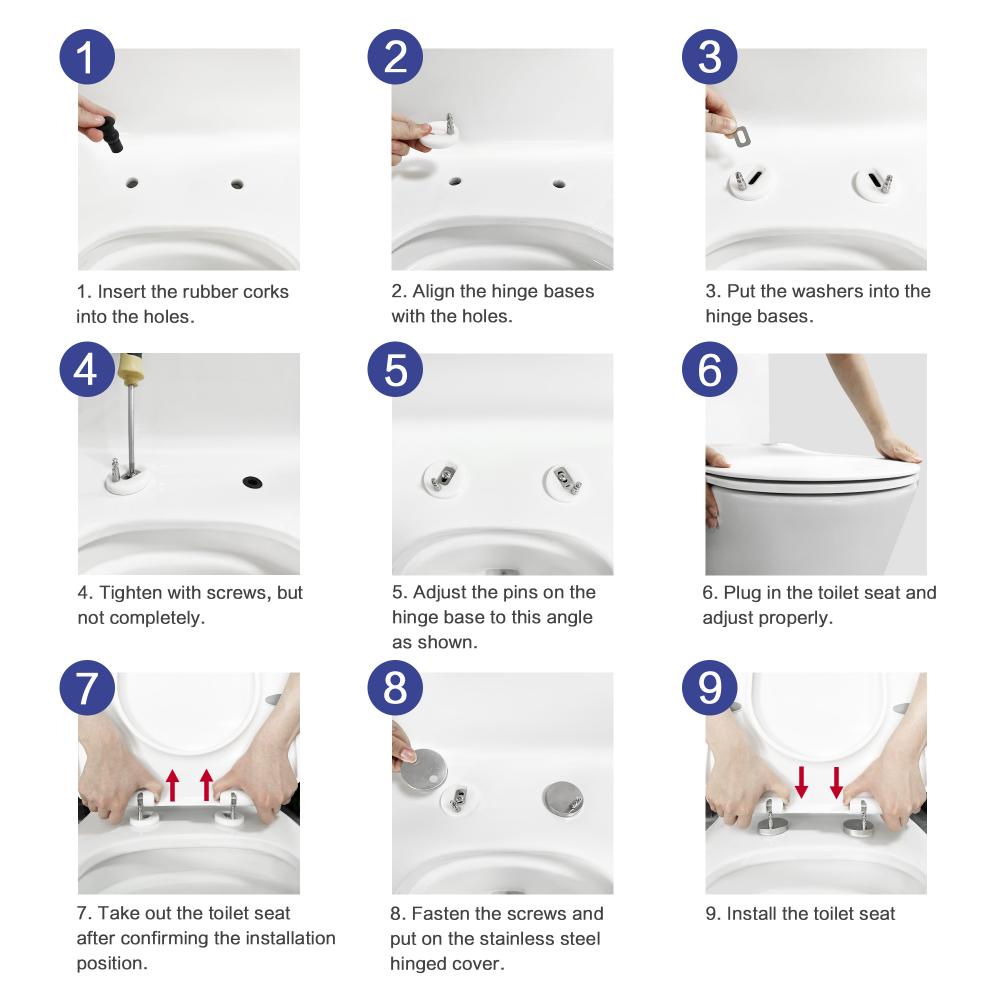 1

1. Insert the rubber corks into the holes.

2

2. Align the hinge bases with the holes.

3

3. Put the washers into the hinge bases.

4

4. Tighten with screws, but not completely.

5

5. Adjust the pins on the hinge base to this angle as shown.

6

6. Plug in the toilet seat and adjust properly.

7

7. Take out the toilet seat after confirming the installation position.

8

8. Fasten the screws and put on the stainless steel hinged cover.

9

9. Install the toilet seat