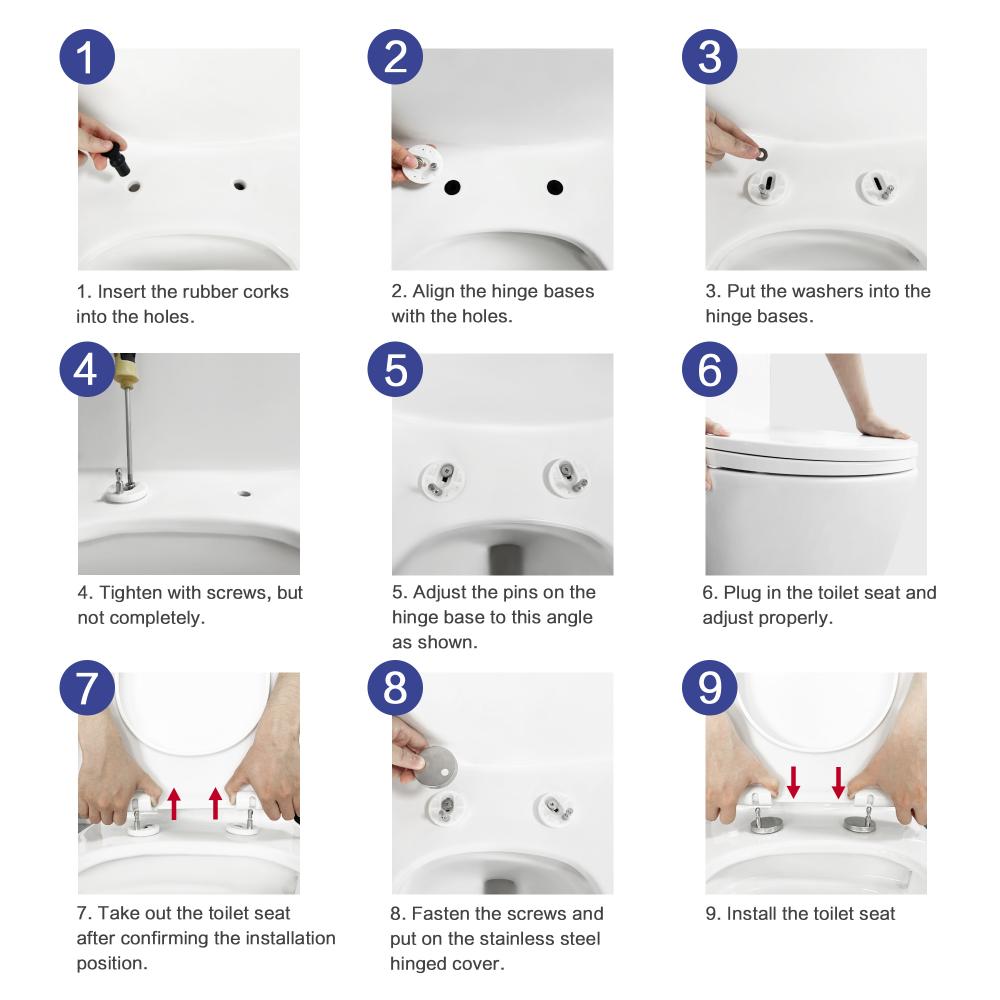 1

1. Insert the rubber corks into the holes.

2

2. Align the hinge bases with the holes.

3

3. Put the washers into the hinge bases.

4

4. Tighten with screws, but not completely.

5

5. Adjust the pins on the hinge base to this angle as shown.

6

6. Plug in the toilet seat and adjust properly.

7

7. Take out the toilet seat after confirming the installation position.

8

8. Fasten the screws and put on the stainless steel hinged cover.

9

9. Install the toilet seat