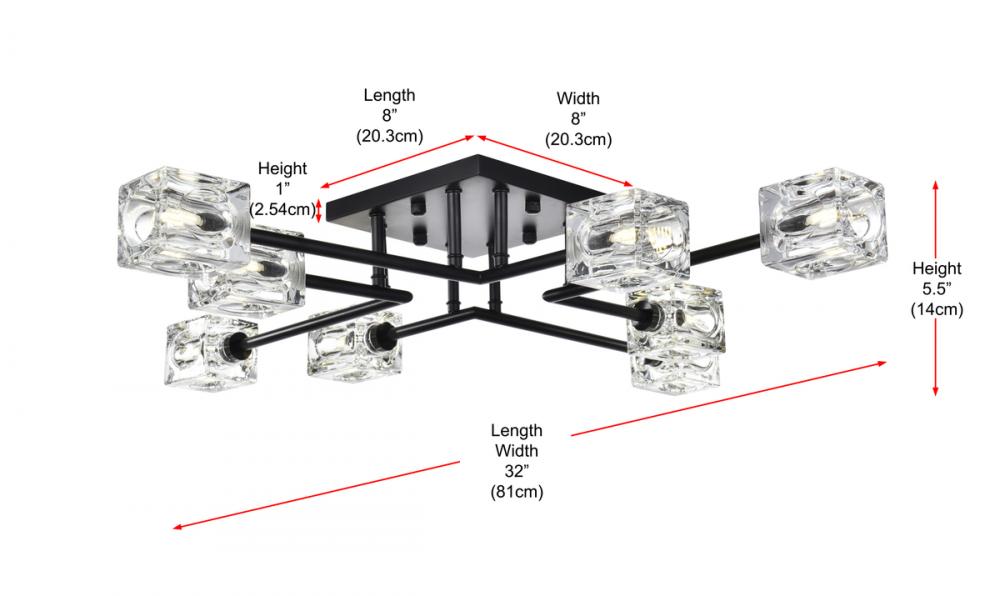 Length
8”
(20.3cm)

Width
8”
(20.3cm)

Height
1”
(2.54cm)

Height
5.5”
(14cm)

Length
Width
32”
(81cm)